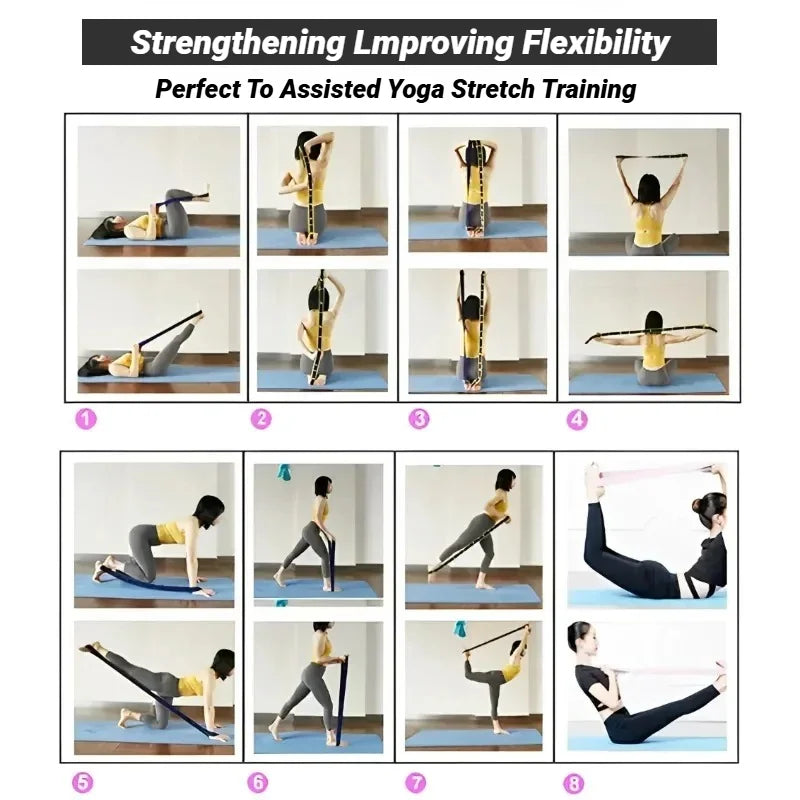 Strengthening Lmproving Flexibility

Perfect To Assisted Yoga Stretch Training

1

2

3

4

5

6

7

8