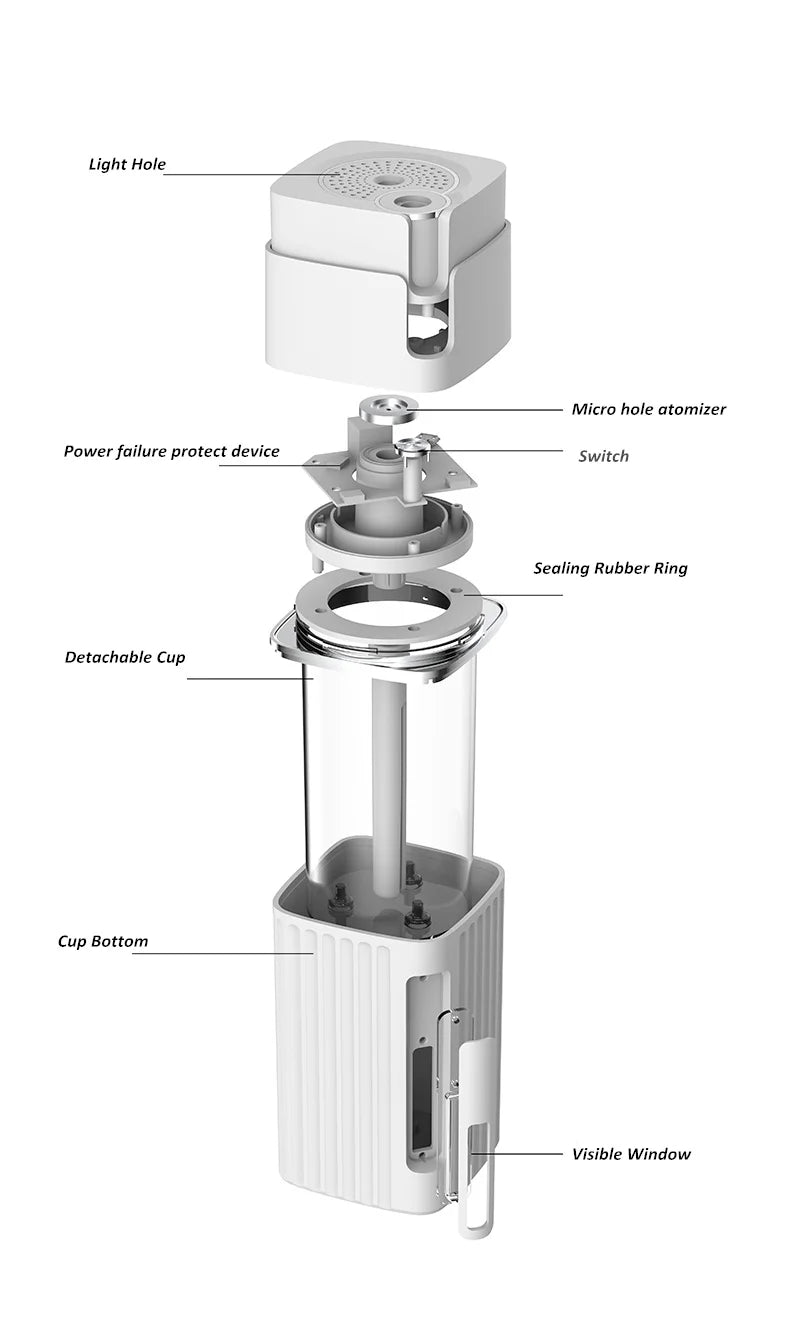 Light Hole

Micro hole atomizer

Power failure protect device

Switch

Sealing Rubber Ring

Detachable Cup

Cup Bottom

Visible Window